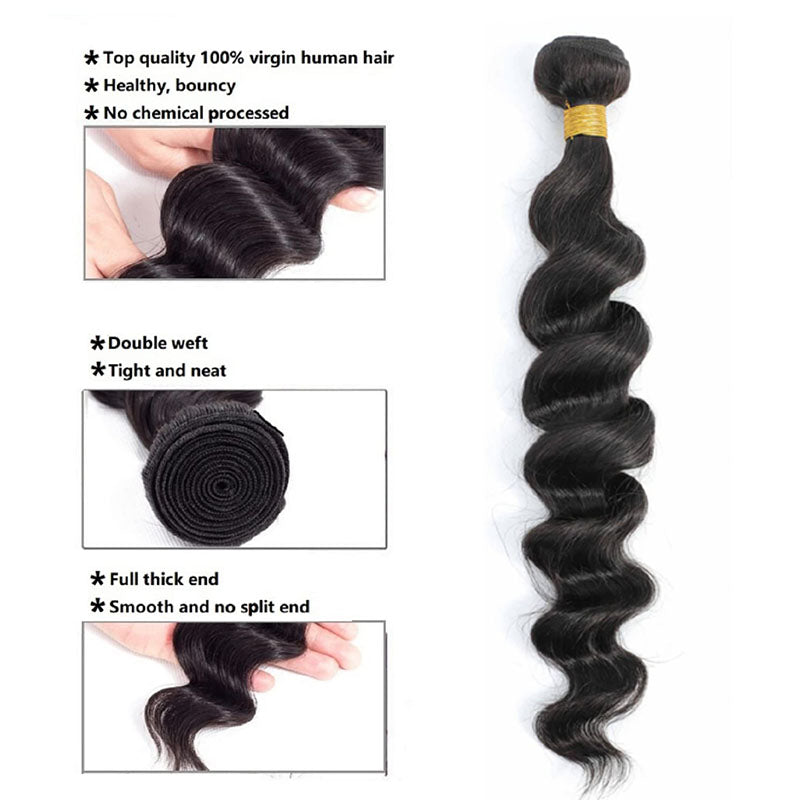 * Top quality 100% virgin human hair
* Healthy, bouncy
* No chemical processed

* Double weft
* Tight and neat

* Full thick end
* Smooth and no split end